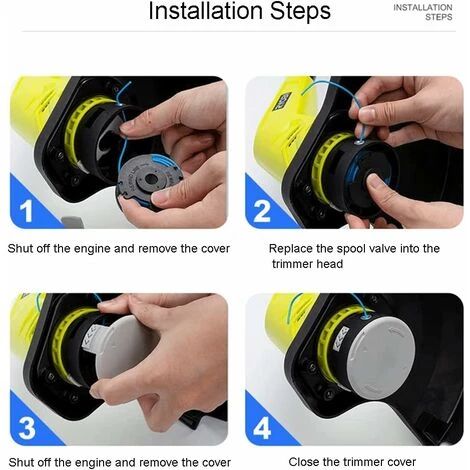 Installation Steps

INSTALLATION STEPS

1

Shut off the engine and remove the cover

2

Replace the spool valve into the trimmer head

3

Shut off the engine and remove the cover

4

Close the trimmer cover