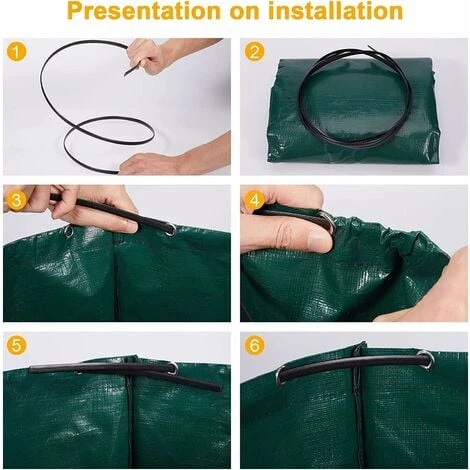 Presentation on installation

1

2

3

4

5

6