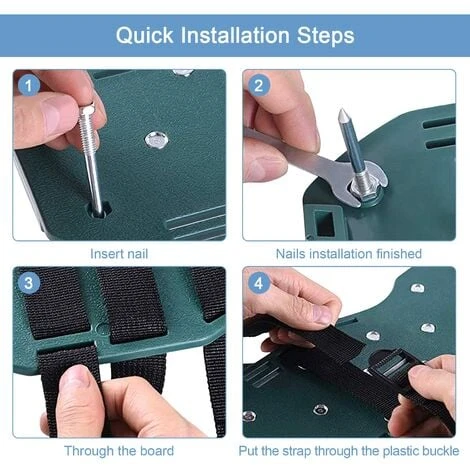 Quick Installation Steps

1

Insert nail

2

Nails installation finished

3

Through the board

4

Put the strap through the plastic buckle