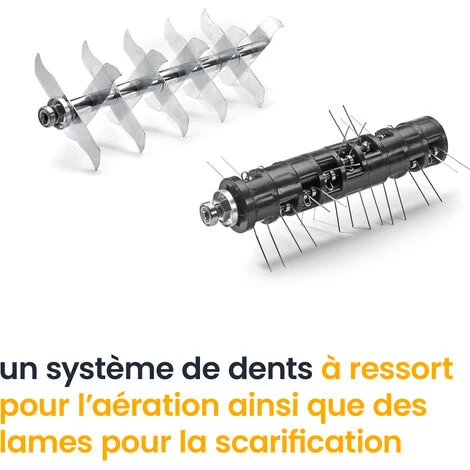 un système de dents à ressort pour l'aération ainsi que des lames pour la scarification