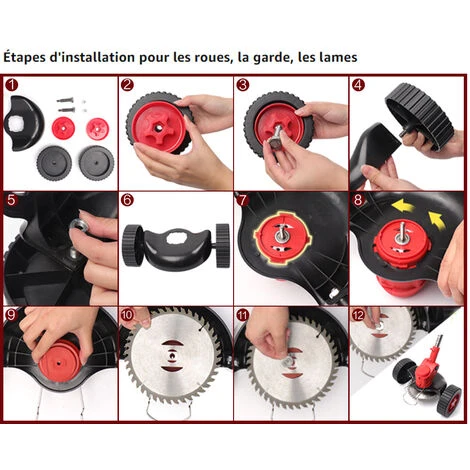 Étapes d'installation pour les roues, la garde, les lames

1

2

3

4

5

6

7

8

9

10

11

12