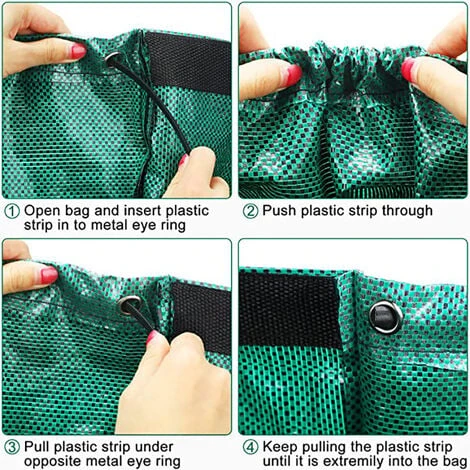 ① Open bag and insert plastic strip in to metal eye ring

② Push plastic strip through

③ Pull plastic strip under opposite metal eye ring

④ Keep pulling the plastic strip until it is extremily into the bag